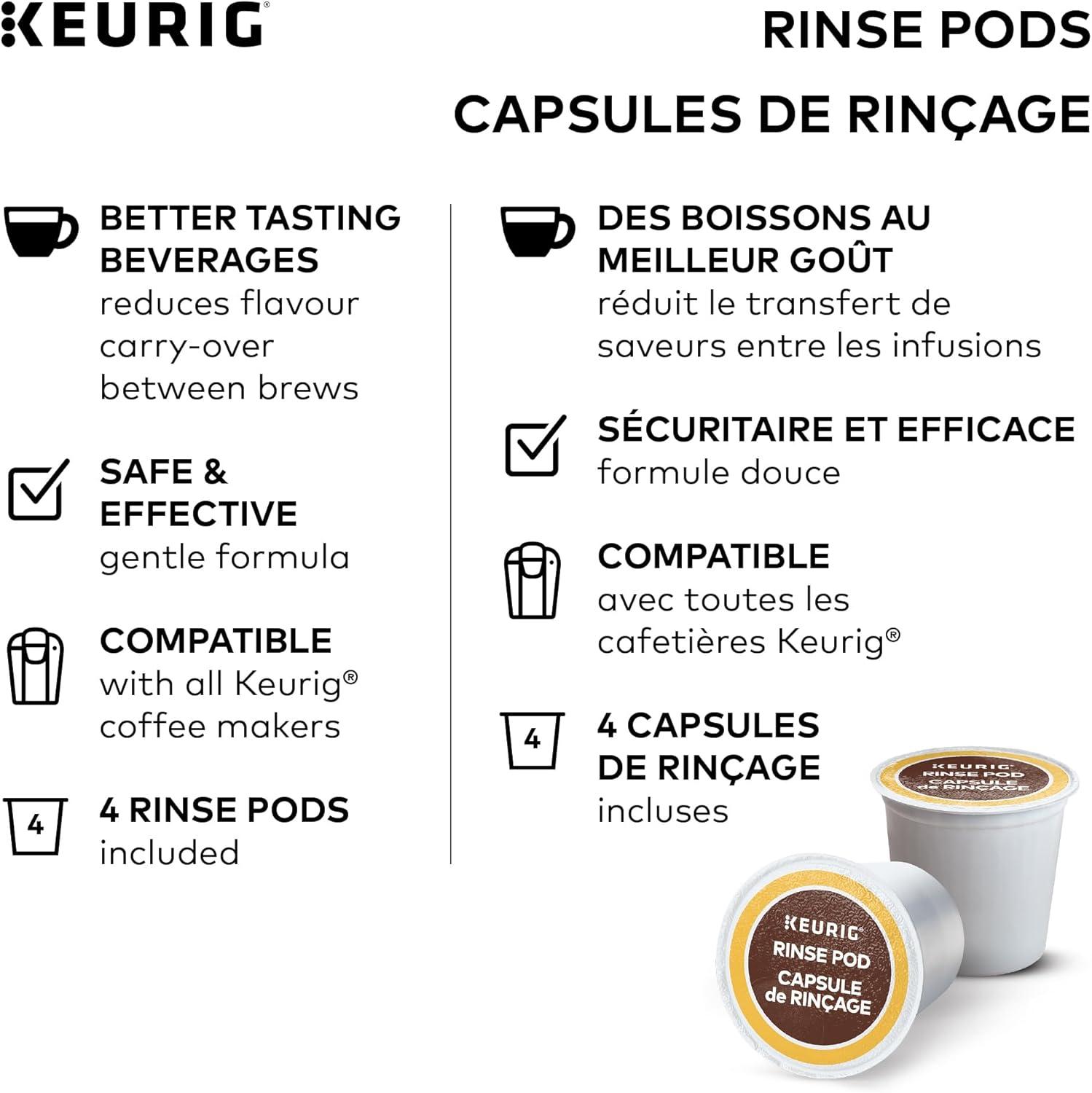 KEURIG®

RINSE PODS

CAPSULES DE RINÇAGE

BETTER TASTING BEVERAGES
reduces flavour carry-over between brews

SAFE & EFFECTIVE
gentle formula

COMPATIBLE
with all Keurig® coffee makers

4

4 RINSE PODS
included

DES BOISSONS AU MEILLEUR GOÛT
réduit le transfert de saveurs entre les infusions

SÉCURITAIRE ET EFFICACE
formule douce

COMPATIBLE
avec toutes les cafetières Keurig®

4

4 CAPSULES DE RINÇAGE
incluses

KEURIG®
RINSE POD
CAPSULE de RINÇAGE

KEURIG®
RINSE POD
CAPSULE de RINÇAGE